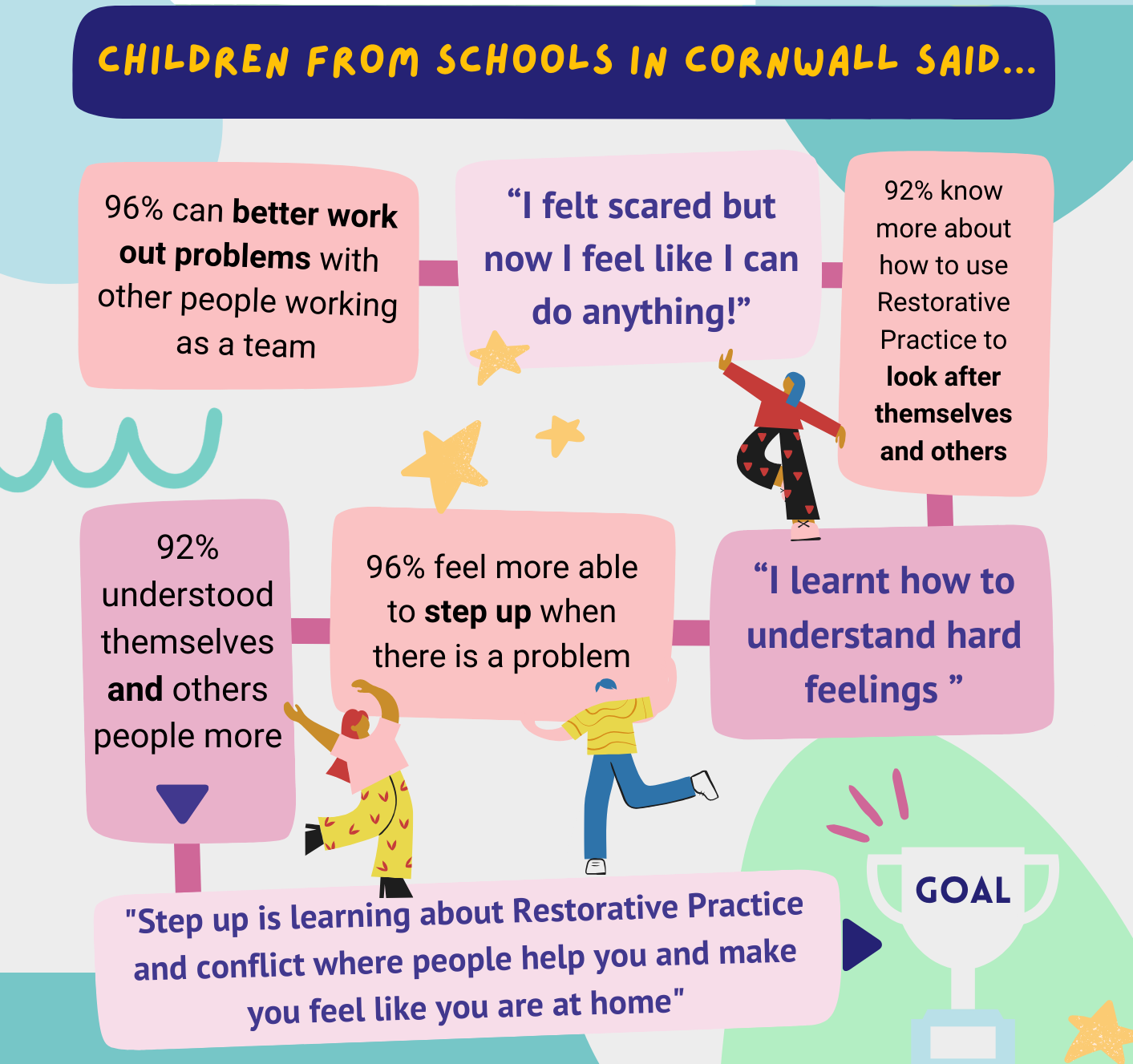 CHILDREN FROM SCHOOLS IN CORNWALL SAID...

96% can better work out problems with other people working as a team

“I felt scared but now I feel like I can do anything!”

92% know more about how to use Restorative Practice to look after themselves and others

92% understood themselves and others people more

96% feel more able to step up when there is a problem

“I learnt how to understand hard feelings ”

"Step up is learning about Restorative Practice and conflict where people help you and make you feel like you are at home"

GOAL